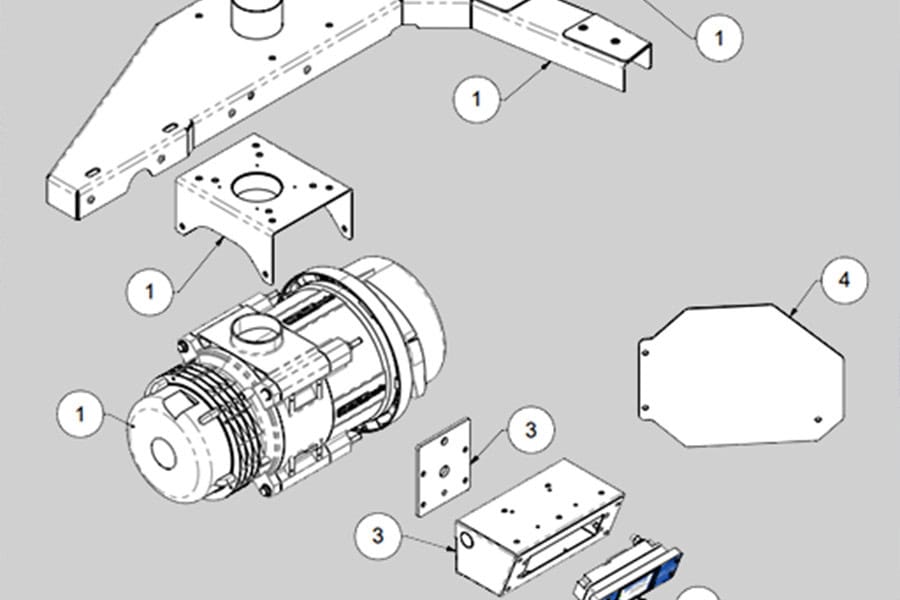 1
1
1
4
1
3
3